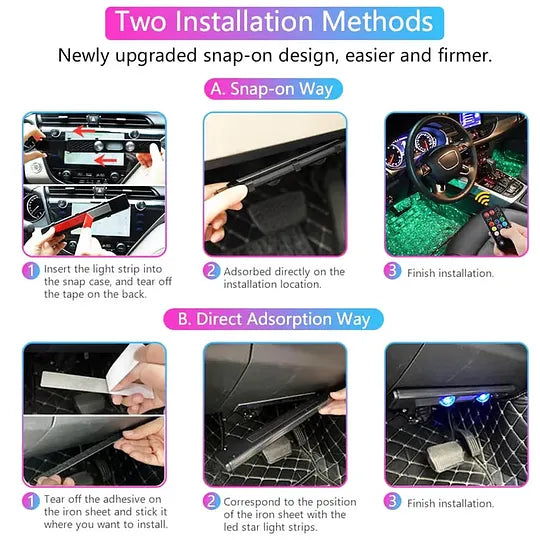 Two Installation Methods

Newly upgraded snap-on design, easier and firmer.

A. Snap-on Way

1 Insert the light strip into the snap case, and tear off the tape on the back.

2 Adsorbed directly on the installation location.

3 Finish installation.

B. Direct Adsorption Way

1 Tear off the adhesive on the iron sheet and stick it where you want to install.

2 Correspond to the position of the iron sheet with the led star light strips.

3 Finish installation.